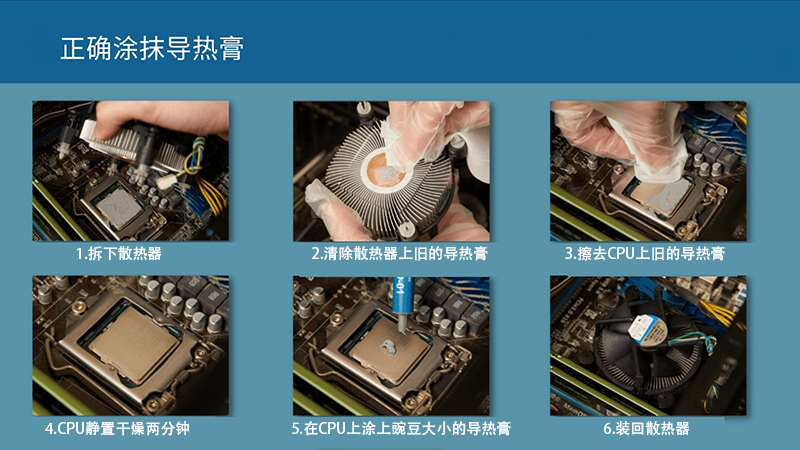 正确涂抹导热膏

1.拆下散热器

2.清除散热器上旧的导热膏

3.擦去CPU上旧的导热膏

4.CPU静置干燥两分钟

5.在CPU上涂上豌豆大小的导热膏

6.装回散热器